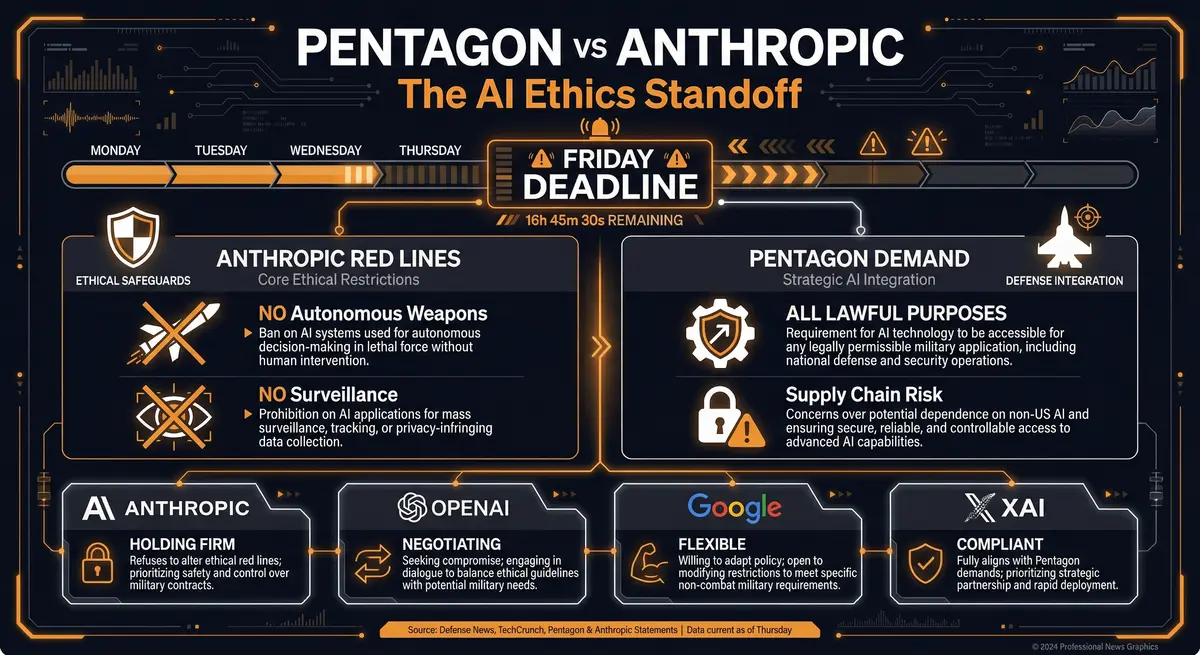 PENTAGON VS ANTHROPIC
The AI Ethics Standoff

MONDAY
TUESDAY
WEDNESDAY
THURSDAY
FRIDAY DEADLINE
16h 45m 30s REMAINING

ETHICAL SAFEGUARDS
ANTHROPIC RED LINES
Core Ethical Restrictions

NO Autonomous Weapons
Ban on AI systems used for autonomous decision-making in lethal force without human intervention.

NO Surveillance
Prohibition on AI applications for mass surveillance, tracking, or privacy-infringing data collection.

PENTAGON DEMAND
Strategic AI Integration
DEFENSE INTEGRATION

ALL LAWFUL PURPOSES
Requirement for AI technology to be accessible for any legally permissible military application, including national defense and security operations.

Supply Chain Risk
Concerns over potential dependence on non-US AI and ensuring secure, reliable, and controllable access to advanced AI capabilities.

ANTHROPIC
HOLDING FIRM
Refuses to alter ethical red lines; prioritizing safety and control over military contracts.

OPENAI
NEGOTIATING
Seeking compromise; engaging in dialogue to balance ethical guidelines with potential military needs.

Google
FLEXIBLE
Willing to adapt policy; open to modifying restrictions to meet specific non-combat military requirements.

XAI
COMPLIANT
Fully aligns with Pentagon demands; prioritizing strategic partnership and rapid deployment.

Source: Defense News, TechCrunch, Pentagon & Anthropic Statements | Data current as of Thursday

© 2024 Professional News Graphics