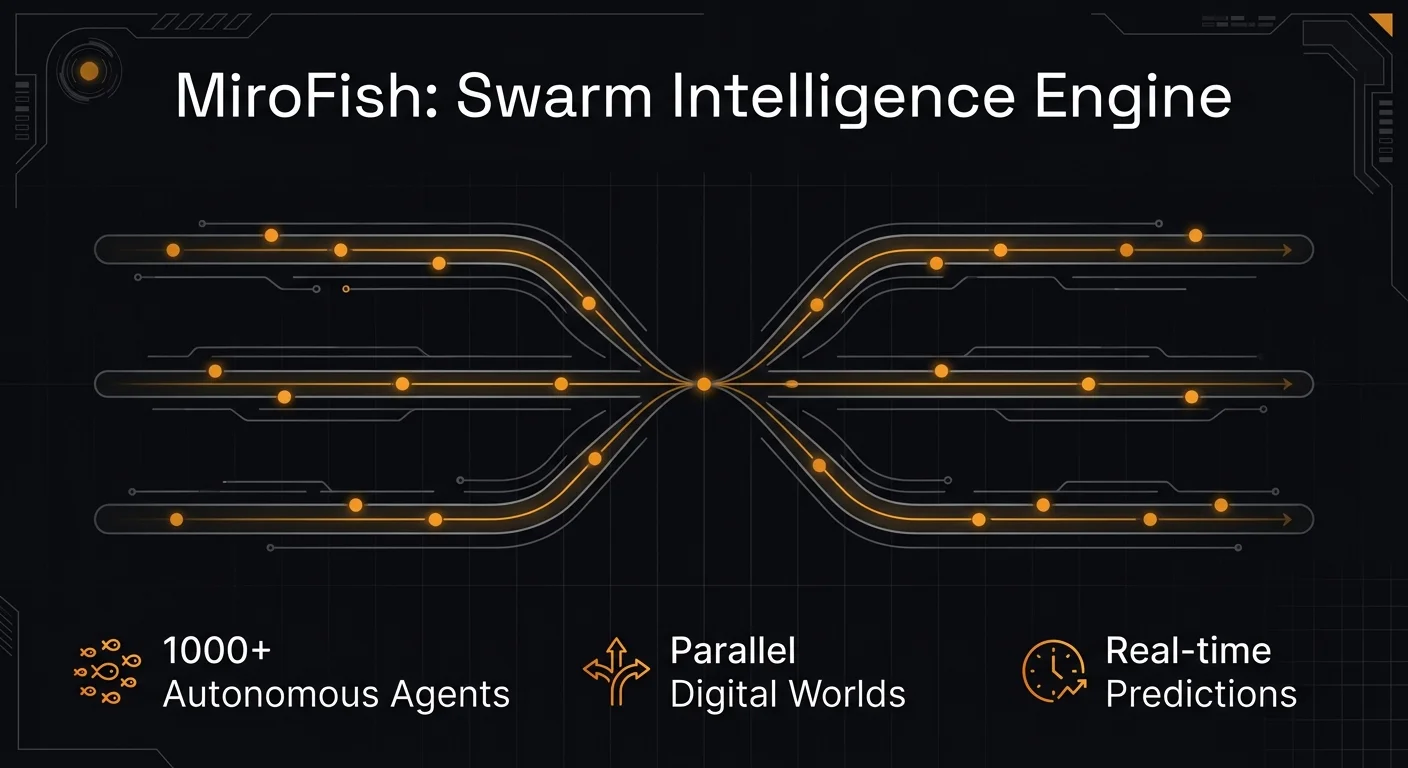 MiroFish: Swarm Intelligence Engine

1000+
Autonomous Agents

Parallel
Digital Worlds

Real-time
Predictions